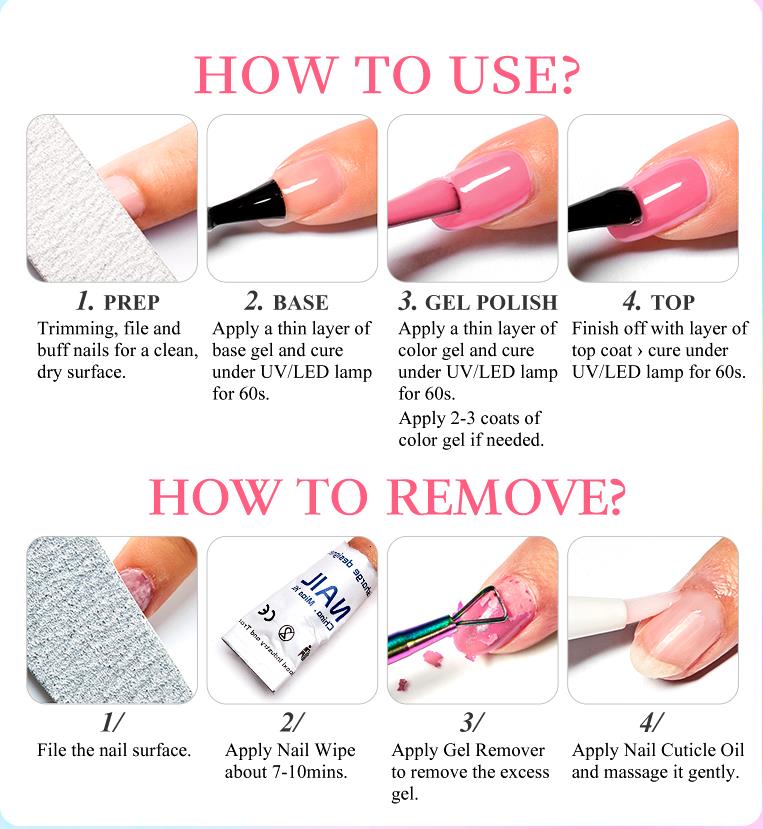 HOW TO USE?

1. PREP
Trimming, file and buff nails for a clean, dry surface.

2. BASE
Apply a thin layer of base gel and cure under UV/LED lamp for 60s.

3. GEL POLISH
Apply a thin layer of color gel and cure under UV/LED lamp for 60s.
Apply 2-3 coats of color gel if needed.

4. TOP
Finish off with layer of top coat › cure under UV/LED lamp for 60s.

HOW TO REMOVE?

NAIL
CE

1/
File the nail surface.

2/
Apply Nail Wipe about 7-10mins.

3/
Apply Gel Remover to remove the excess gel.

4/
Apply Nail Cuticle Oil and massage it gently.