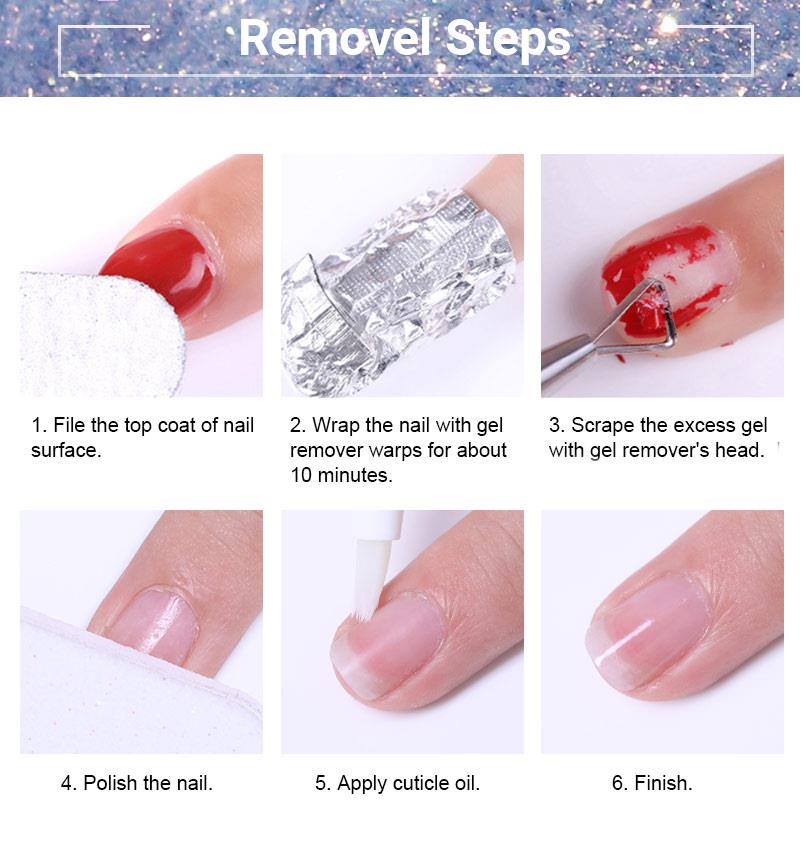 Removel Steps

1. File the top coat of nail surface.

2. Wrap the nail with gel remover warps for about 10 minutes.

3. Scrape the excess gel with gel remover's head.

4. Polish the nail.

5. Apply cuticle oil.

6. Finish.